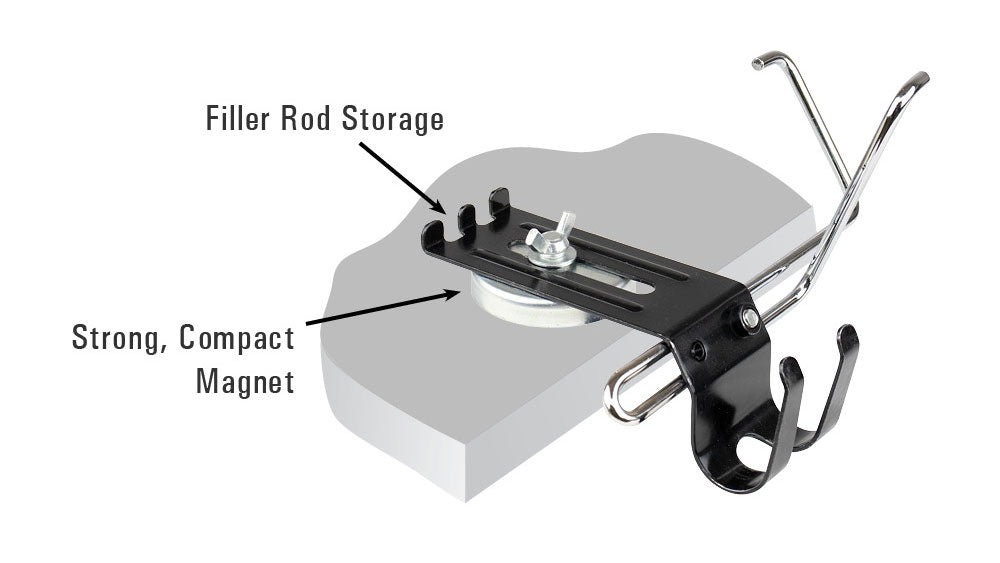 Filler Rod Storage

Strong, Compact Magnet